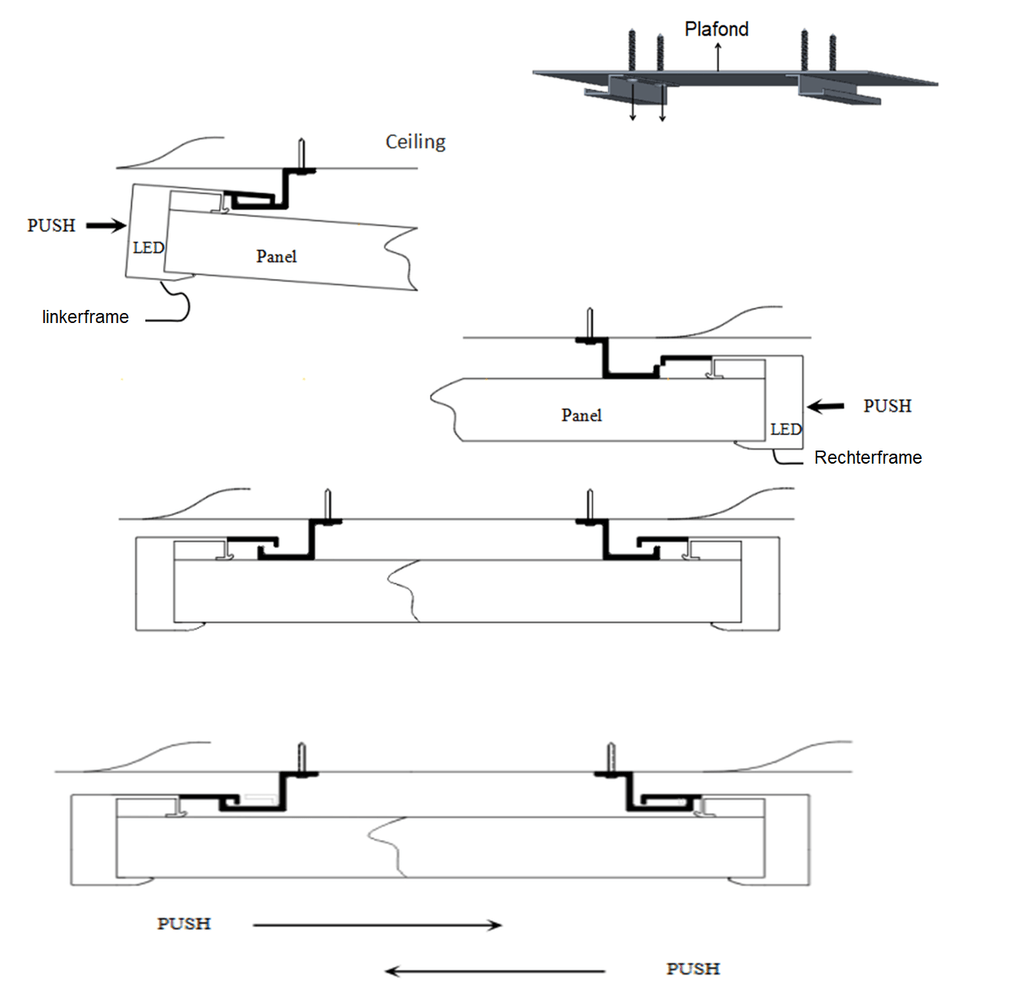 Plafond

Ceiling

PUSH

LED

Panel

linkerframe

Panel

PUSH

LED

Rechterframe

PUSH

PUSH