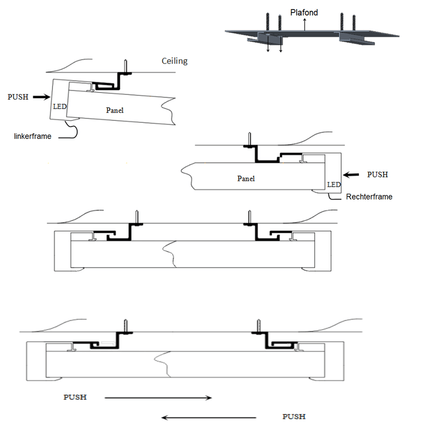 Plafond

Ceiling

PUSH

LED

Panel

linkerframe

Panel

PUSH

LED

Rechterframe

PUSH

PUSH